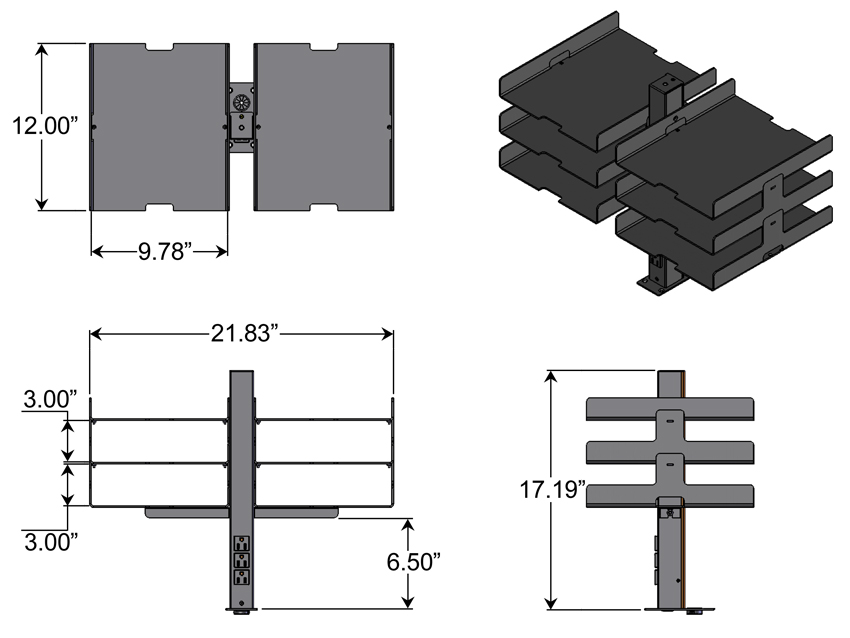 12.00”

9.78”

21.83”

3.00”

3.00”

6.50”

17.19”